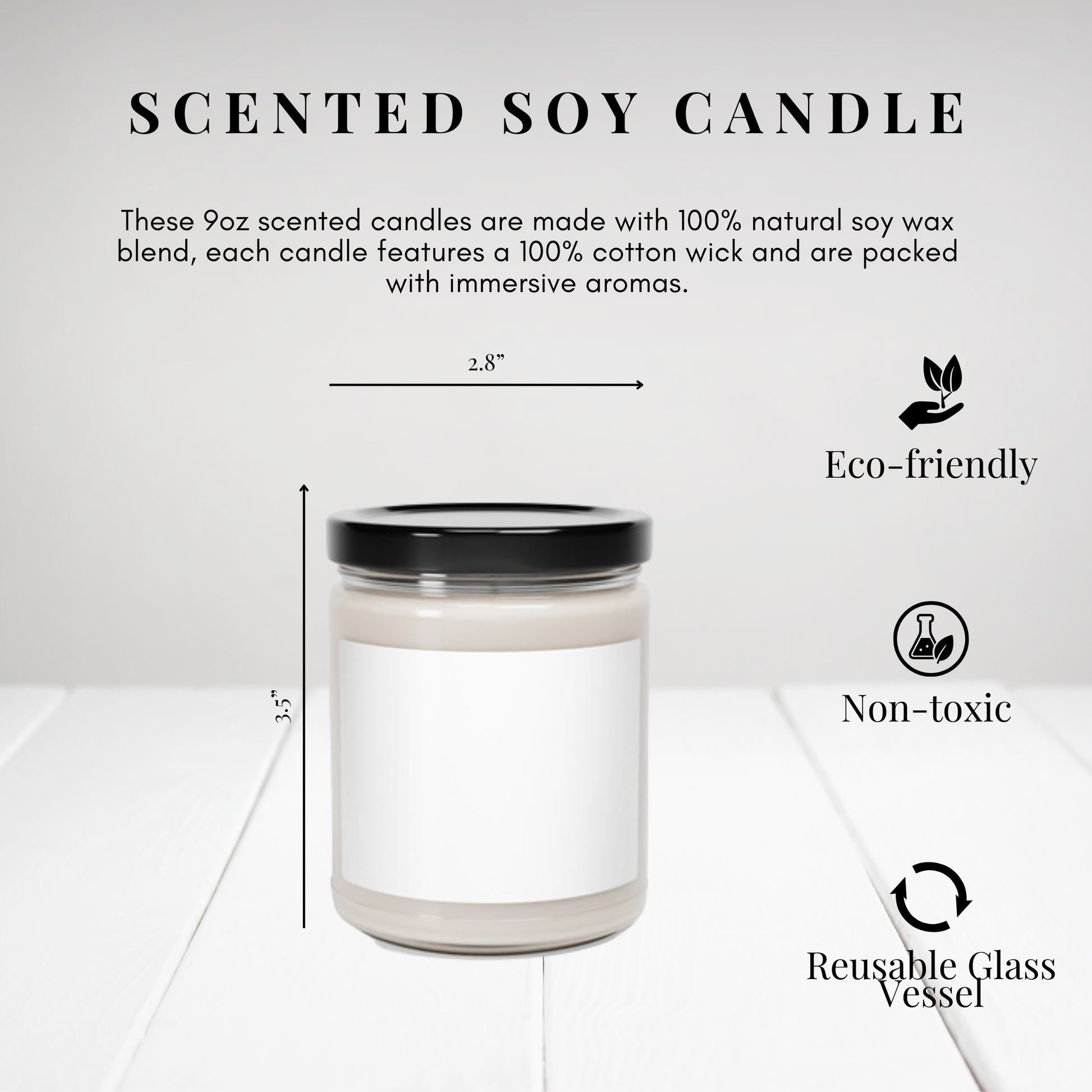 SCENTED SOY CANDLE

These 9oz scented candles are made with 100% natural soy wax blend, each candle features a 100% cotton wick and are packed with immersive aromas.

2.8”

3.5”

Eco-friendly

Non-toxic

Reusable Glass Vessel